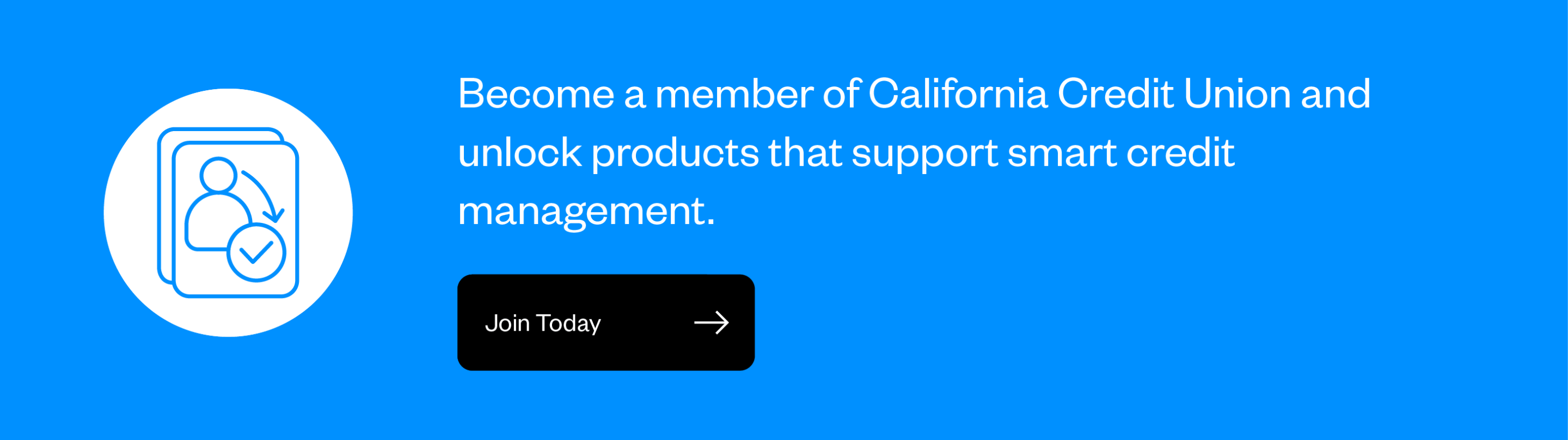 Become a member of California Credit Union and unlock products that support smart credit management.

Join Today →